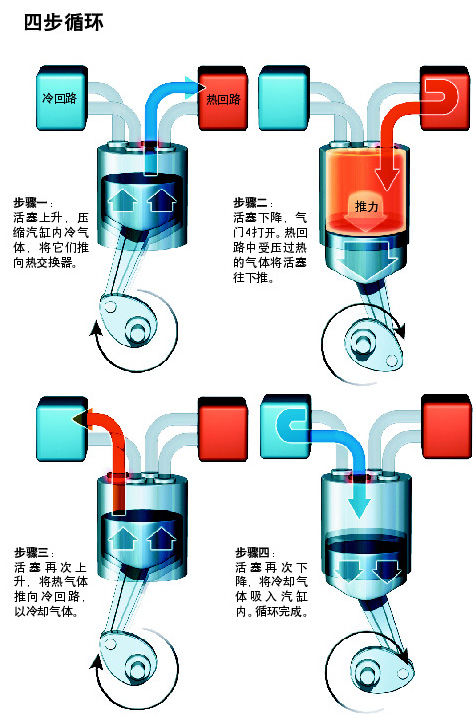 四步循环

冷回路

热回路

步骤一：
活塞上升，压缩汽缸内冷气体，将它们推向热交换器。

步骤二：
活塞下降，气门4打开。热回路中受压过热的气体将活塞往下推。

推力

步骤三：
活塞再次上升，将热气体推向冷回路，以冷却气体。

步骤四：
活塞再次下降，将冷却气体吸入汽缸内。循环完成。